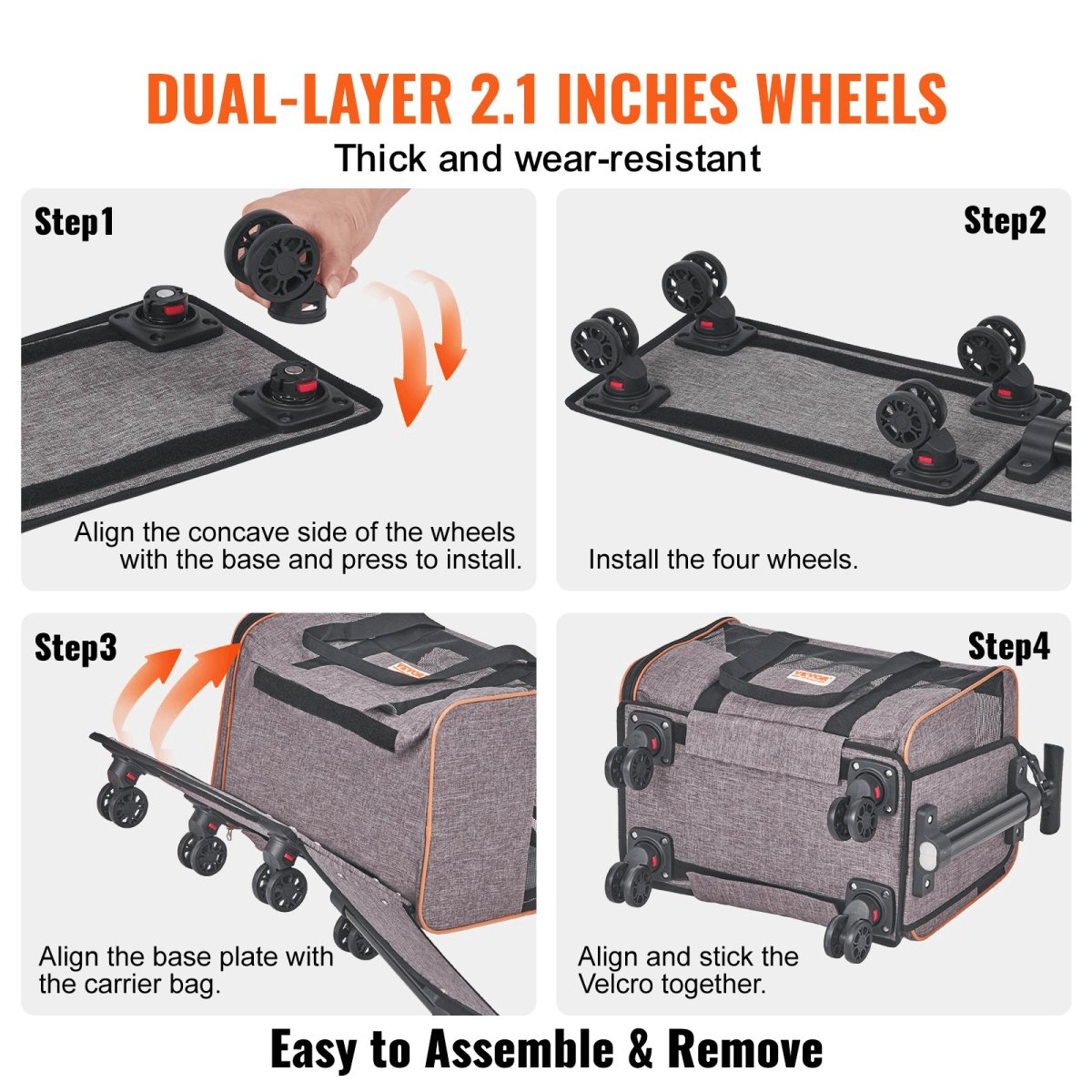 DUAL-LAYER 2.1 INCHES WHEELS
Thick and wear-resistant

Step1
Align the concave side of the wheels with the base and press to install.

Step2
Install the four wheels.

Step3
VEVOR
Align the base plate with the carrier bag.

Step4
VEVOR
Align and stick the Velcro together.

Easy to Assemble & Remove