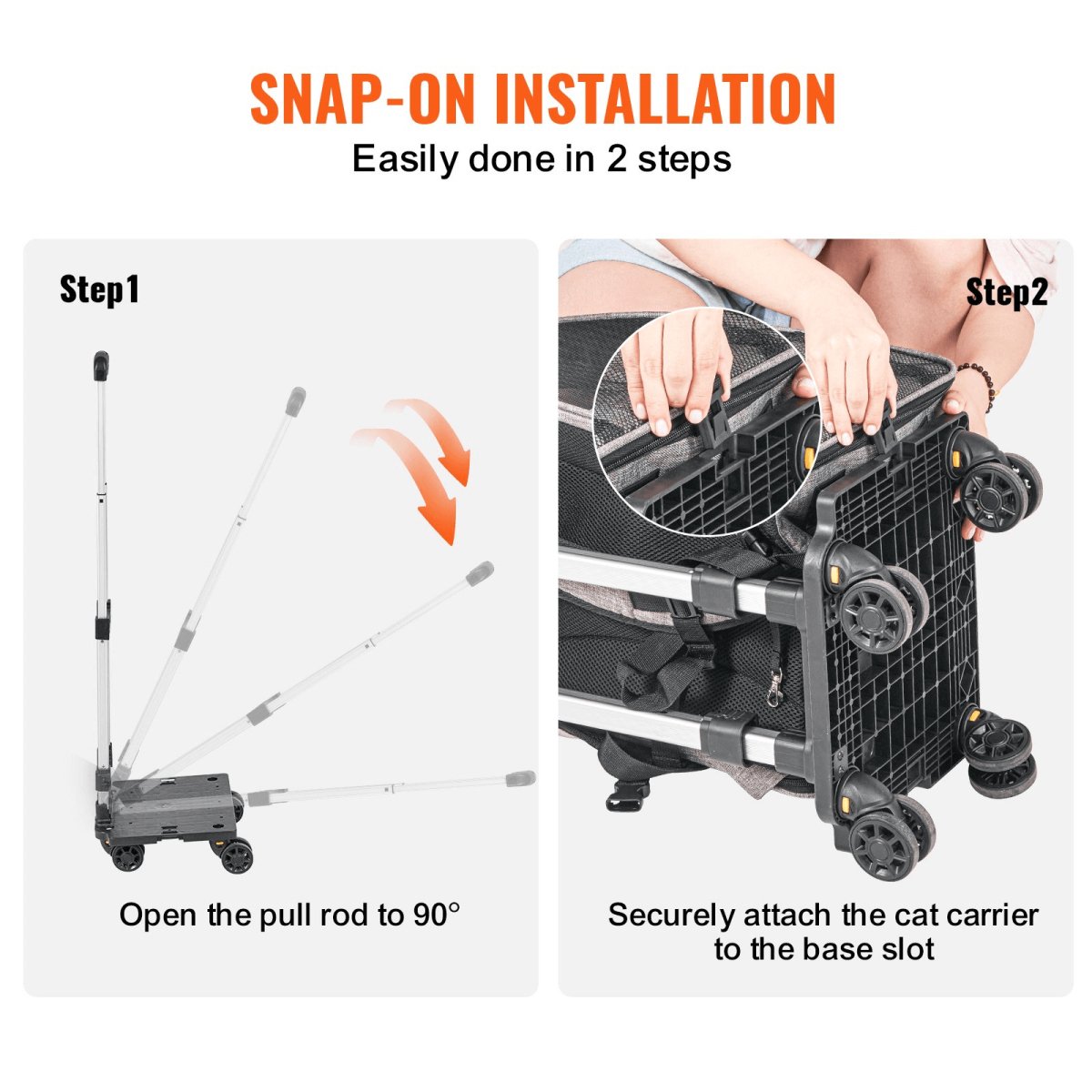 SNAP-ON INSTALLATION
Easily done in 2 steps

Step1

Open the pull rod to 90°

Step2

Securely attach the cat carrier to the base slot